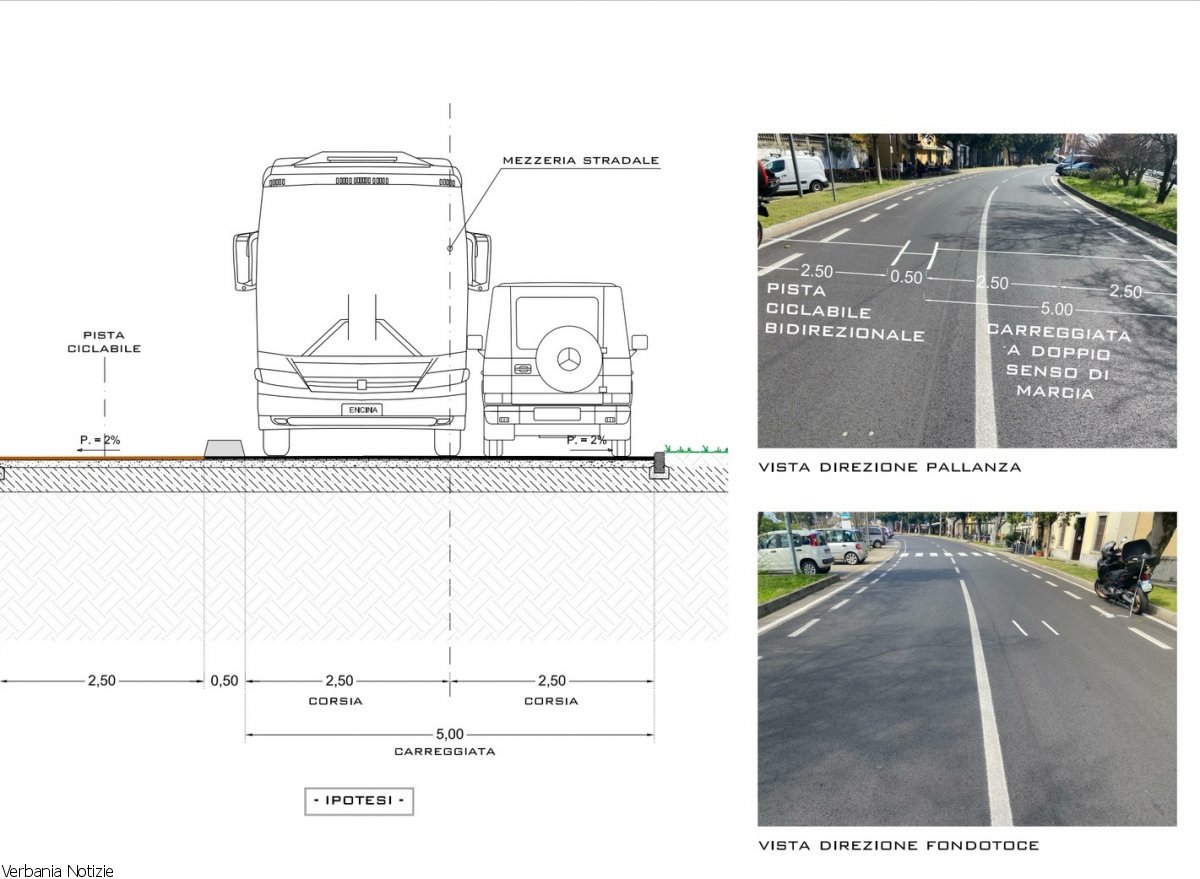 MEZZERIA STRADALE

PISTA CICLABILE

ENCINA

P. = 2%

P. = 2%

2,50
0,50
2,50
CORSIA
2,50
CORSIA
5,00
CARREGGIATA

- IPOTESI -

2.50
0.50
2.50
2.50
5.00
PISTA CICLABILE BIDIREZIONALE
CARREGGIATA A DOPPIO SENSO DI MARCIA

VISTA DIREZIONE PALLANZA

VISTA DIREZIONE FONDOTOCE

Verbania Notizie